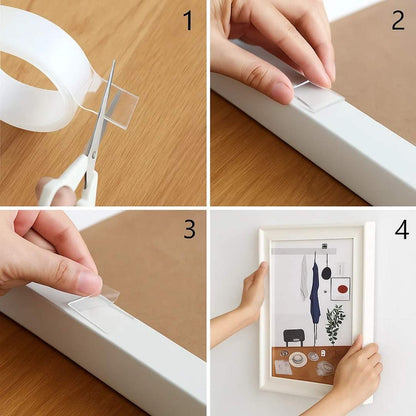 1

2

3

4